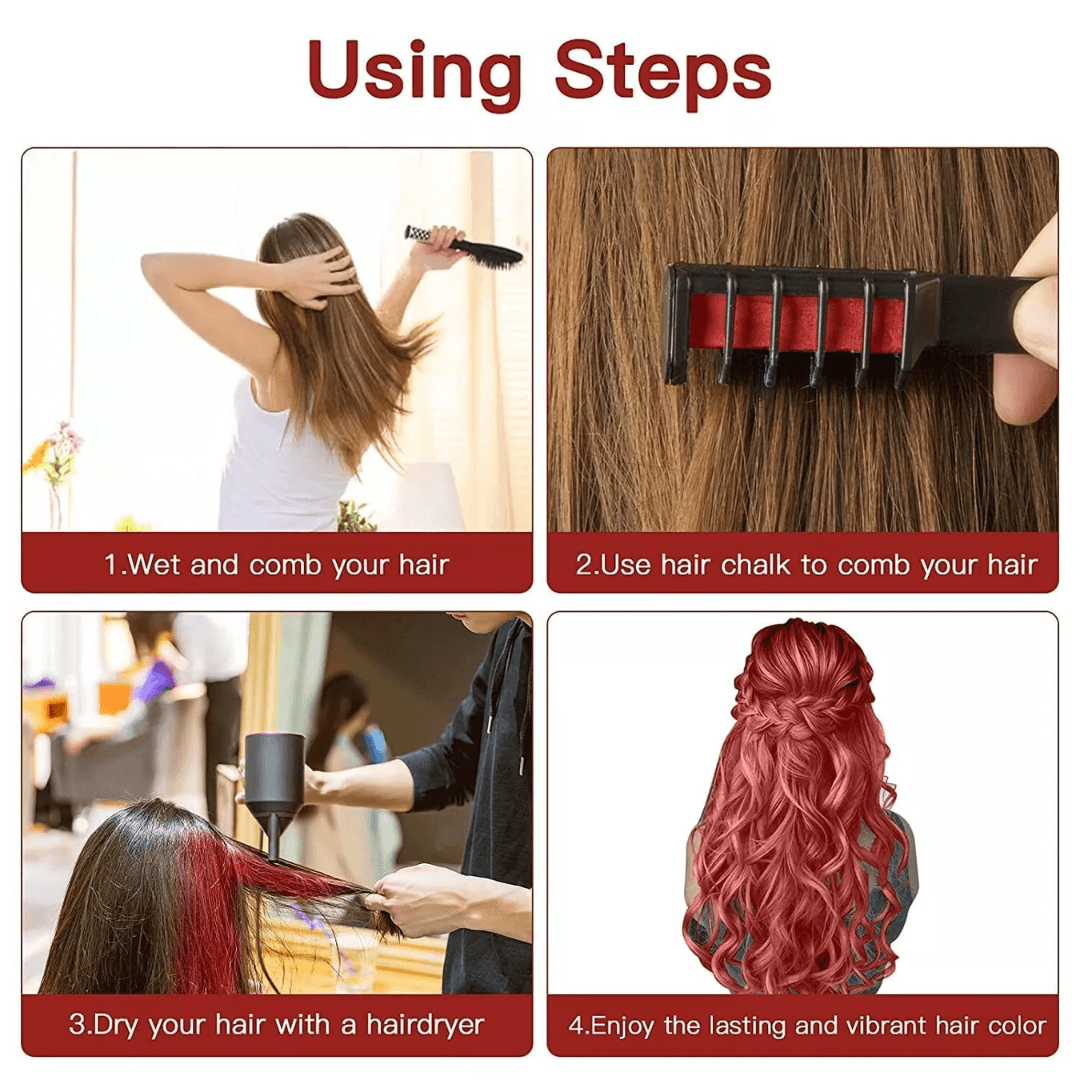 Using Steps

1.Wet and comb your hair

2.Use hair chalk to comb your hair

3.Dry your hair with a hairdryer

4.Enjoy the lasting and vibrant hair color