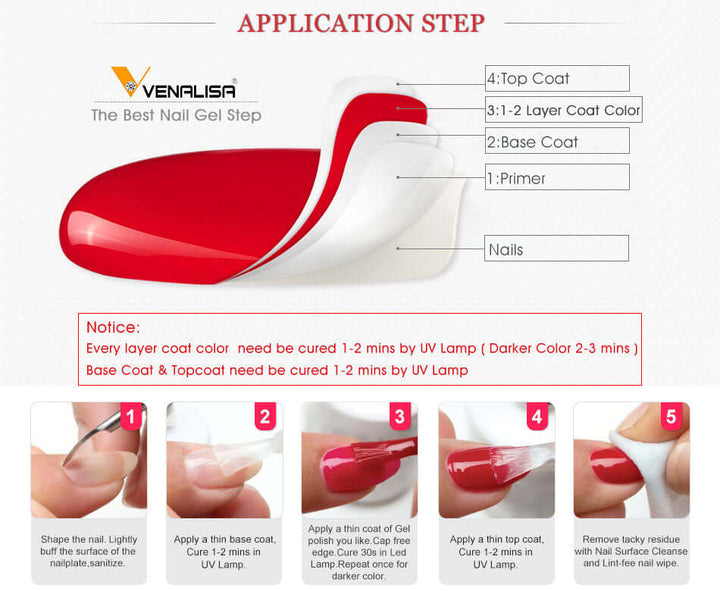 APPLICATION STEP

VENALISA®
The Best Nail Gel Step

4:Top Coat
3:1-2 Layer Coat Color
2:Base Coat
1:Primer
Nails

Notice:
Every layer coat color need be cured 1-2 mins by UV Lamp ( Darker Color 2-3 mins )
Base Coat & Topcoat need be cured 1-2 mins by UV Lamp

1
Shape the nail. Lightly buff the surface of the nailplate,sanitize.

2
Apply a thin base coat, Cure 1-2 mins in UV Lamp.

3
Apply a thin coat of Gel polish you like.Cap free edge.Cure 30s in Led Lamp.Repeat once for darker color.

4
Apply a thin top coat, Cure 1-2 mins in UV Lamp.

5
Remove tacky residue with Nail Surface Cleanse and Lint-fee nail wipe.