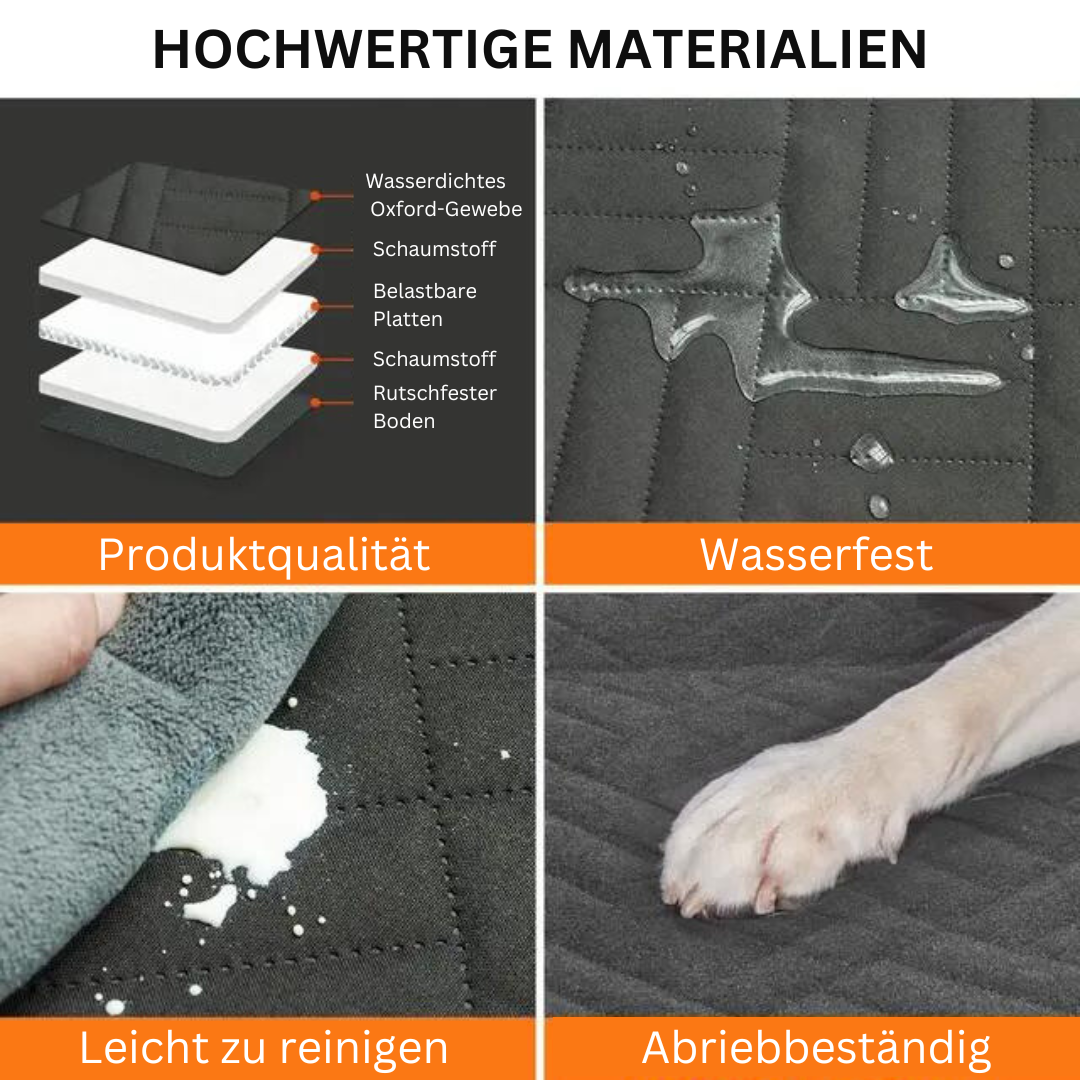 HOCHWERTIGE MATERIALIEN

Wasserdichtes Oxford-Gewebe
Schaumstoff
Belastbare Platten
Schaumstoff
Rutschfester Boden

Produktqualität

Wasserfest

Leicht zu reinigen

Abriebbeständig